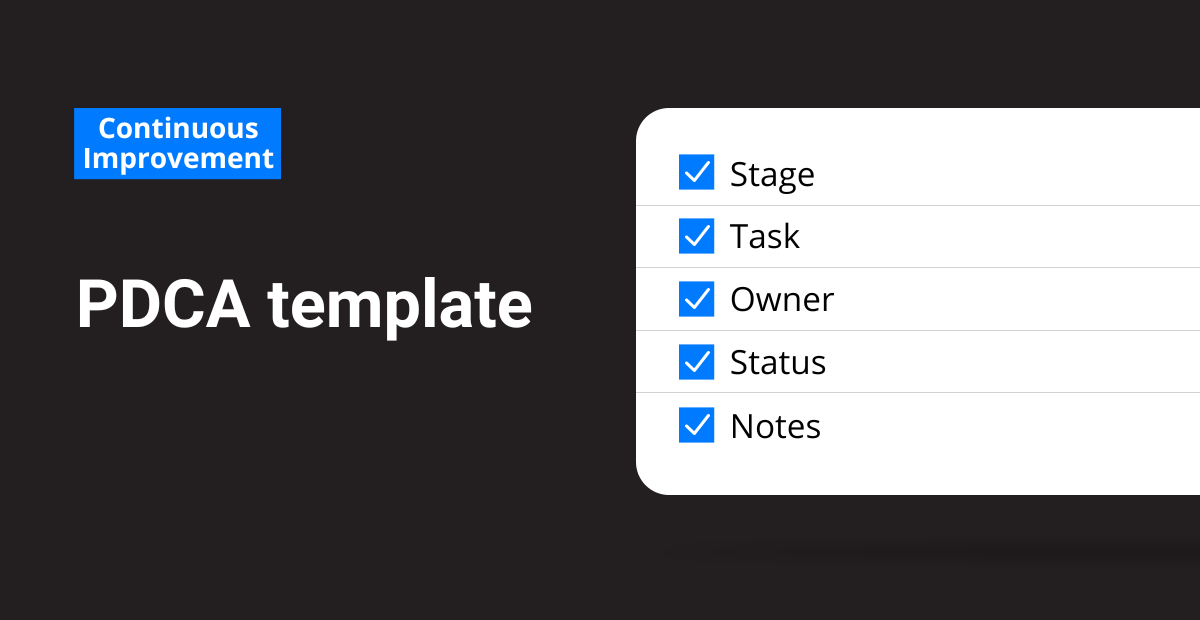 Continuous Improvement

PDCA template

Stage
Task
Owner
Status
Notes