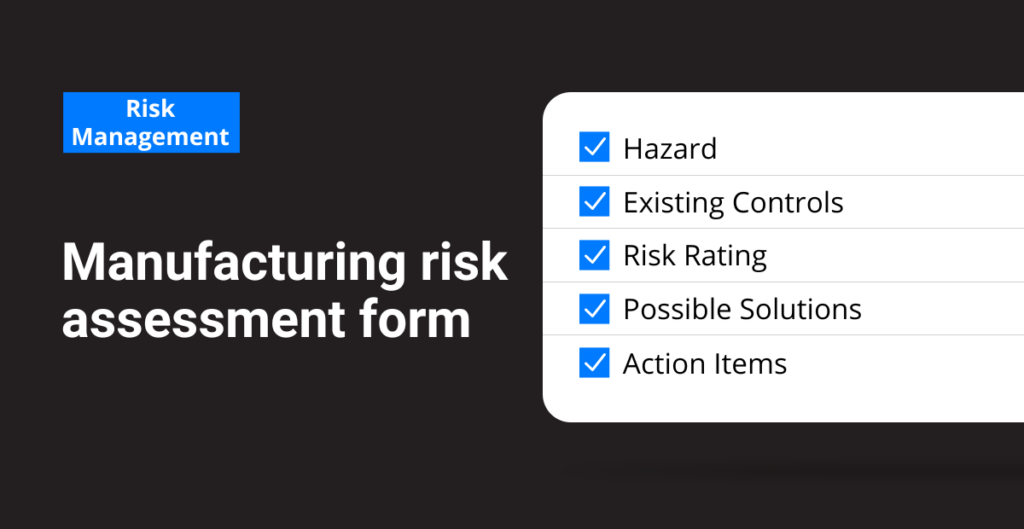 Risk Management

Manufacturing risk assessment form

Hazard

Existing Controls

Risk Rating

Possible Solutions

Action Items