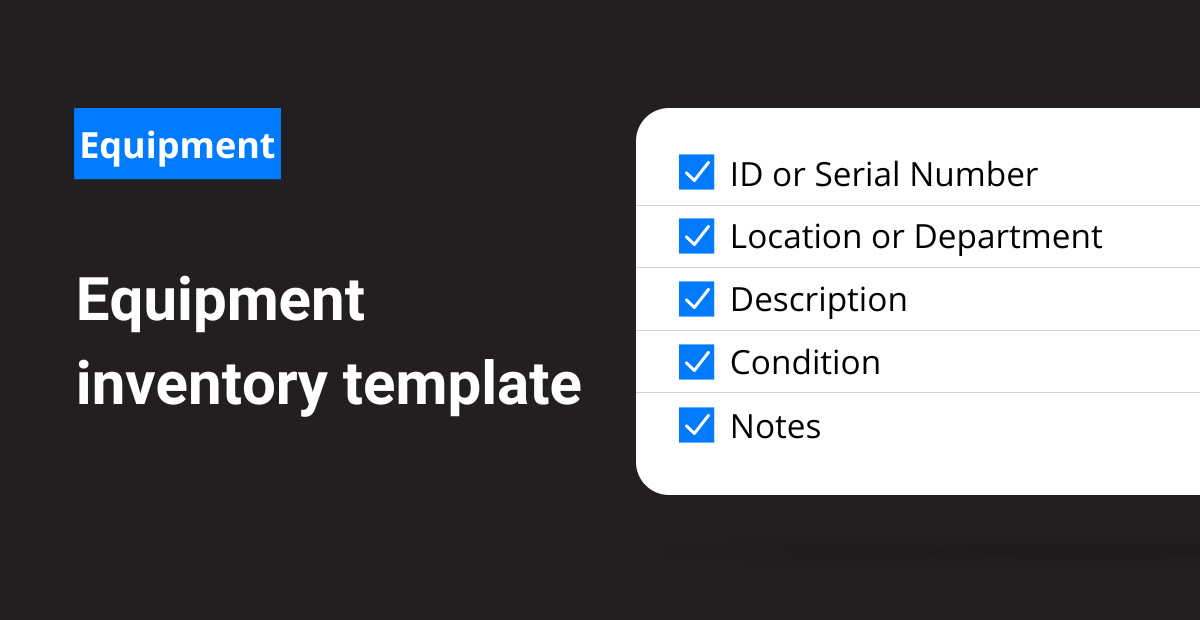 Equipment

Equipment inventory template

☑ ID or Serial Number
☑ Location or Department
☑ Description
☑ Condition
☑ Notes