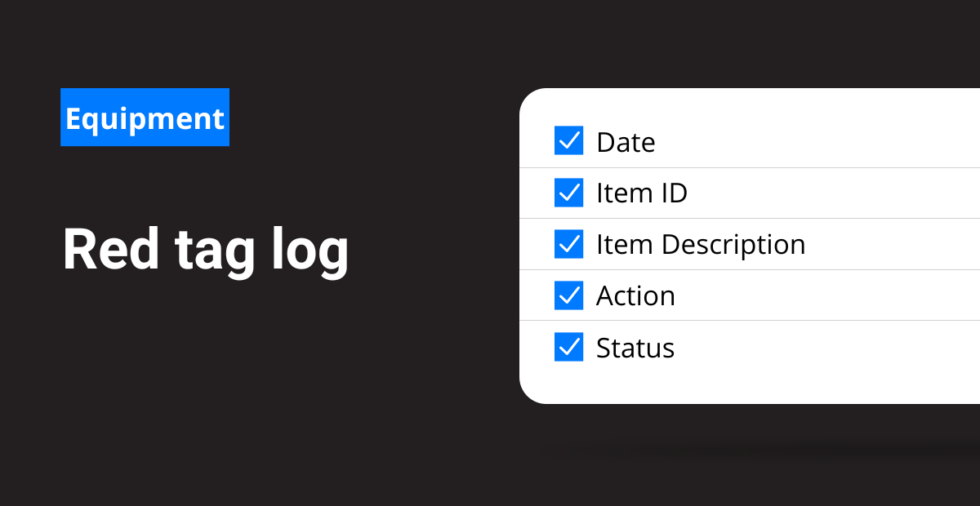 Equipment

Red tag log

Date
Item ID
Item Description
Action
Status