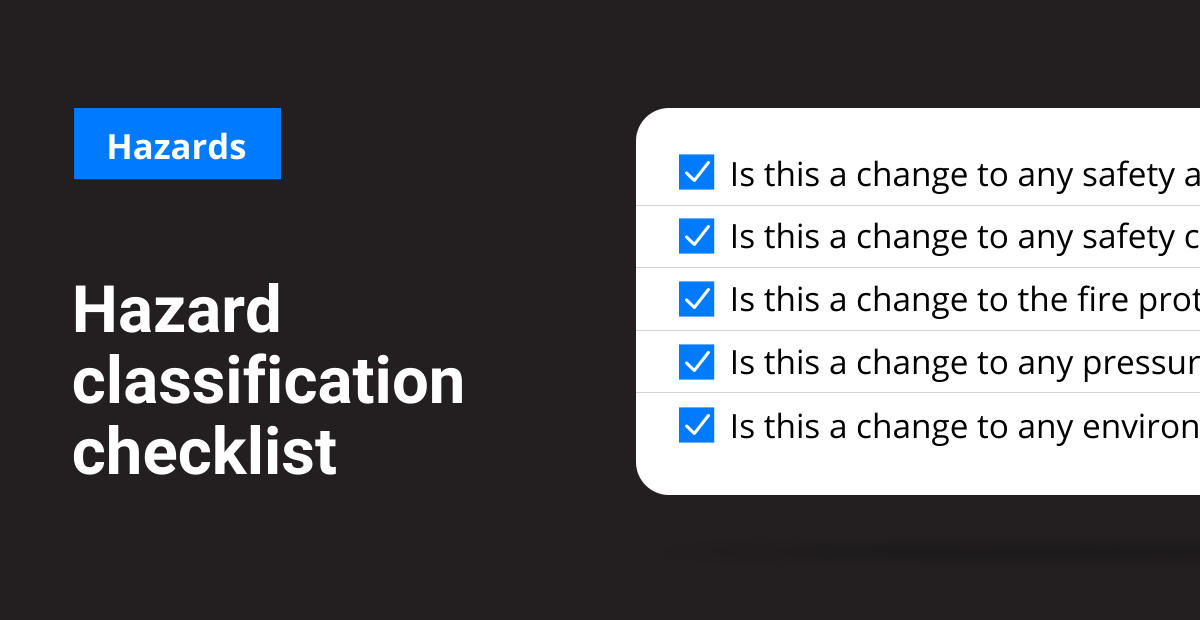 Hazards

Hazard classification checklist

Is this a change to any safety a

Is this a change to any safety c

Is this a change to the fire prot

Is this a change to any pressur

Is this a change to any environ